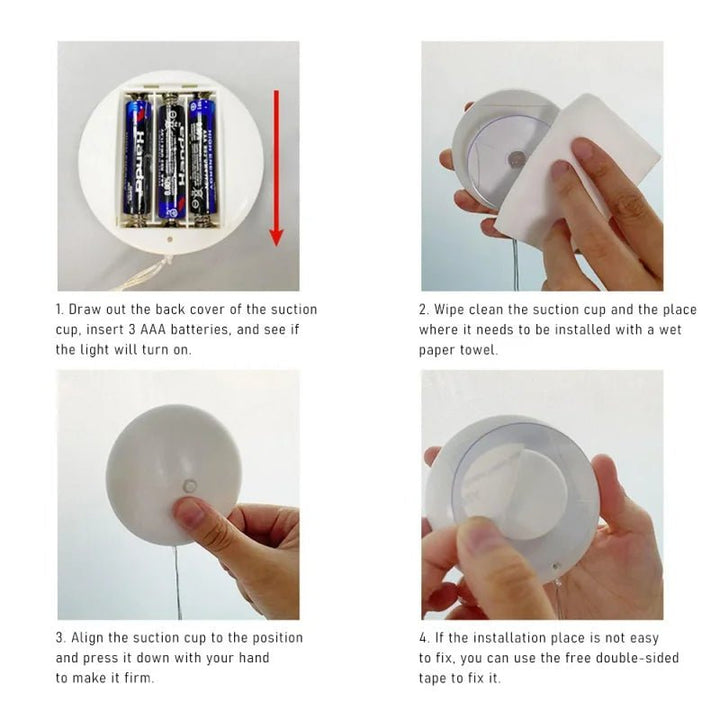 Hande

Hande

1. Draw out the back cover of the suction cup, insert 3 AAA batteries, and see if the light will turn on.

2. Wipe clean the suction cup and the place where it needs to be installed with a wet paper towel.

3. Align the suction cup to the position and press it down with your hand to make it firm.

4. If the installation place is not easy to fix, you can use the free double-sided tape to fix it.